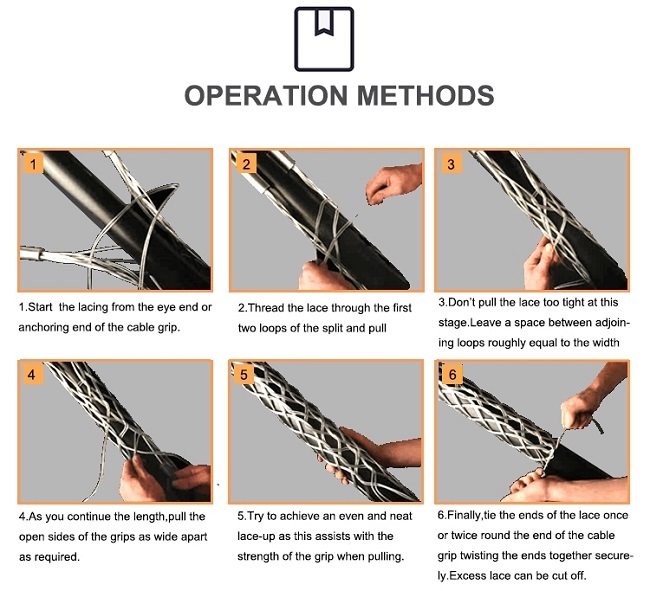 OPERATION METHODS

1

1.Start the lacing from the eye end or anchoring end of the cable grip.

2

2.Thread the lace through the first two loops of the split and pull

3

3.Don't pull the lace too tight at this stage.Leave a space between adjoining loops roughly equal to the width

4

4.As you continue the length,pull the open sides of the grips as wide apart as required.

5

5.Try to achieve an even and neat lace-up as this assists with the strength of the grip when pulling.

6

6.Finally,tie the ends of the lace once or twice round the end of the cable grip twisting the ends together securely.Excess lace can be cut off.